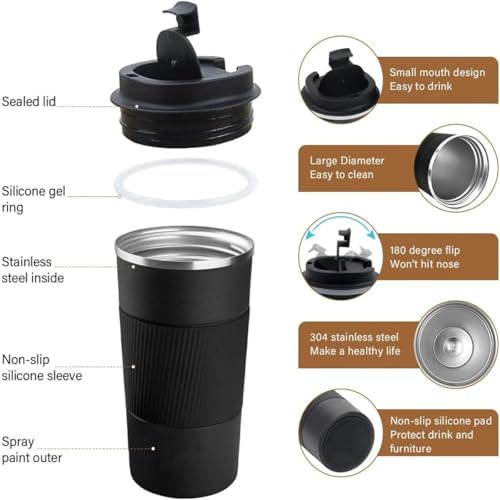 Sealed lid

Silicone gel ring

Stainless steel inside

Non-slip silicone sleeve

Spray paint outer

Small mouth design
Easy to drink

Large Diameter
Easy to clean

180 degree flip
Won't hit nose

304 stainless steel
Make a healthy life

Non-slip silicone pad
Protect drink and furniture