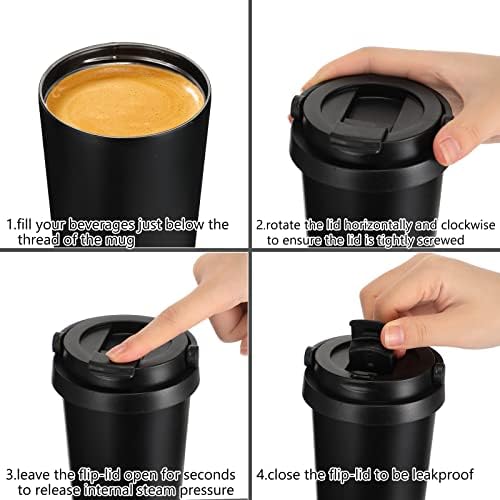 1.fill your beverages just below the thread of the mug

2.rotate the lid horizontally and clockwise to ensure the lid is tightly screwed

3.leave the flip-lid open for seconds to release internal steam pressure

4.close the flip-lid to be leakproof