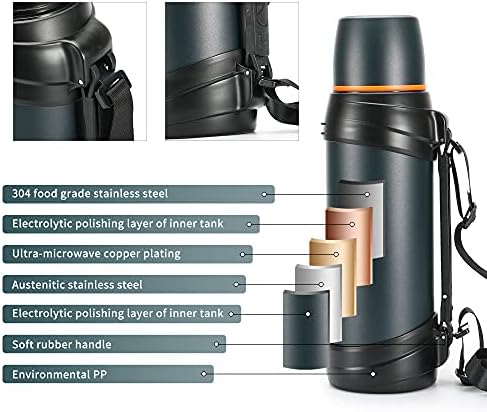 304 food grade stainless steel

Electrolytic polishing layer of inner tank

Ultra-microwave copper plating

Austenitic stainless steel

Electrolytic polishing layer of inner tank

Soft rubber handle

Environmental PP