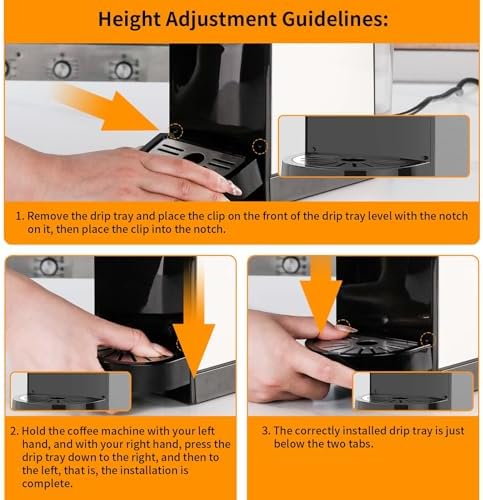 Height Adjustment Guidelines:

1. Remove the drip tray and place the clip on the front of the drip tray level with the notch on it, then place the clip into the notch.

2. Hold the coffee machine with your left hand, and with your right hand, press the drip tray down to the right, and then to the left, that is, the installation is complete.

3. The correctly installed drip tray is just below the two tabs.