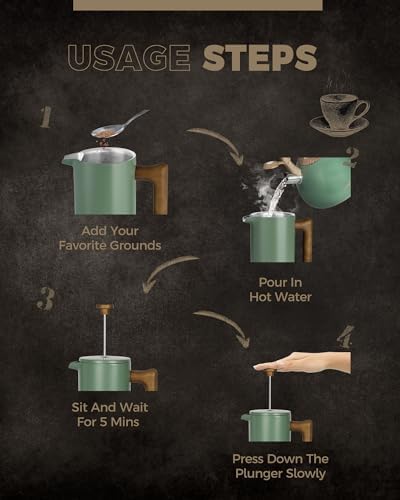 USAGE STEPS

1

Add Your Favorite Grounds

2

Pour In Hot Water

3

Sit And Wait For 5 Mins

4

Press Down The Plunger Slowly