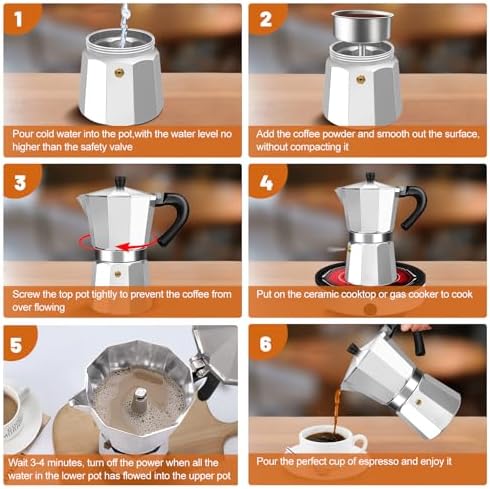 1

Pour cold water into the pot,with the water level no higher than the safety valve

2

Add the coffee powder and smooth out the surface, without compacting it

3

Screw the top pot tightly to prevent the coffee from over flowing

4

Put on the ceramic cooktop or gas cooker to cook

5

Wait 3-4 minutes, turn off the power when all the water in the lower pot has flowed into the upper pot

6

Pour the perfect cup of espresso and enjoy it